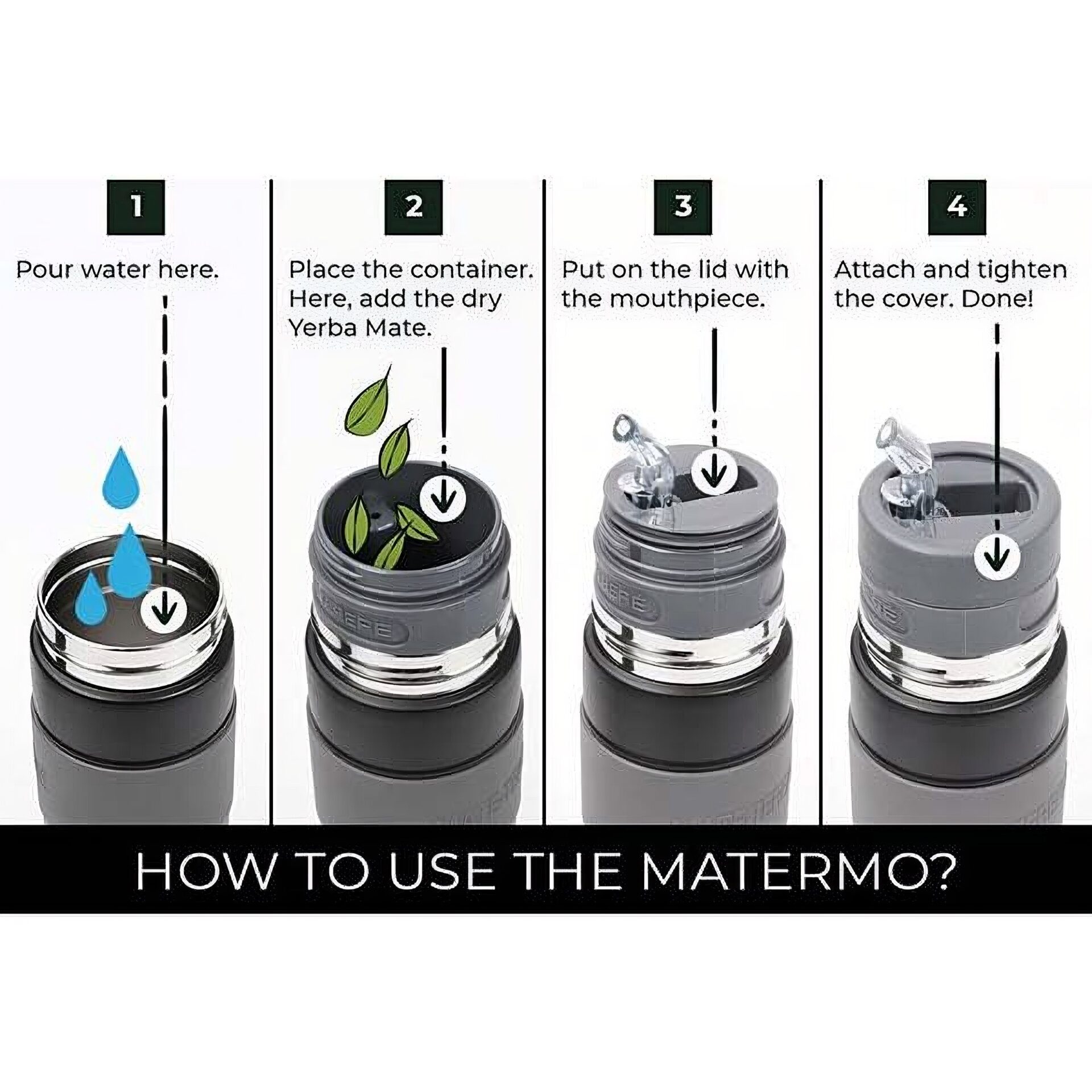 1

Pour water here.

2

Place the container. Here, add the dry Yerba Mate.

3

Put on the lid with the mouthpiece.

4

Attach and tighten the cover. Done!

HOW TO USE THE MATERMO?